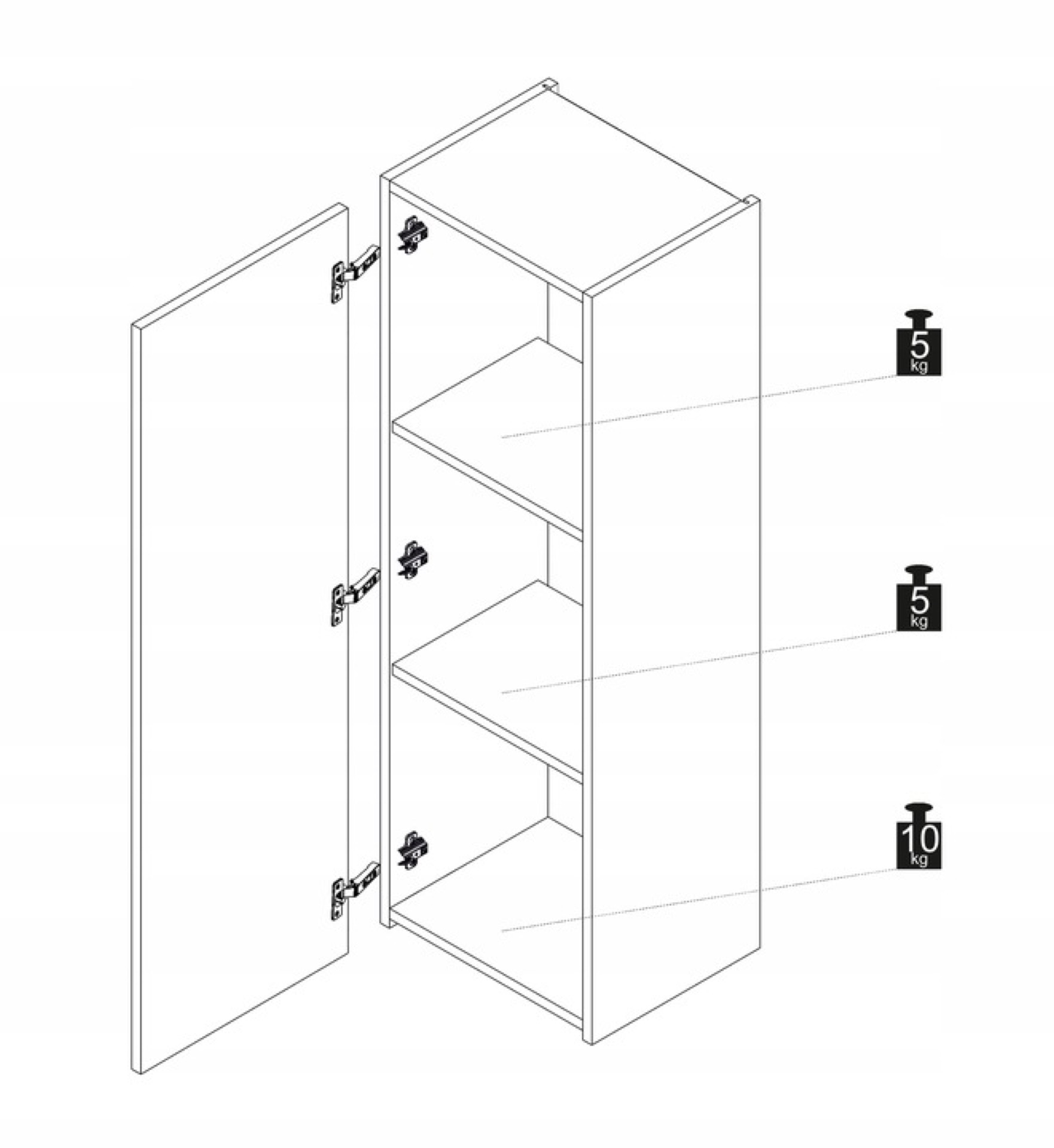 5
kg

5
kg

10
kg